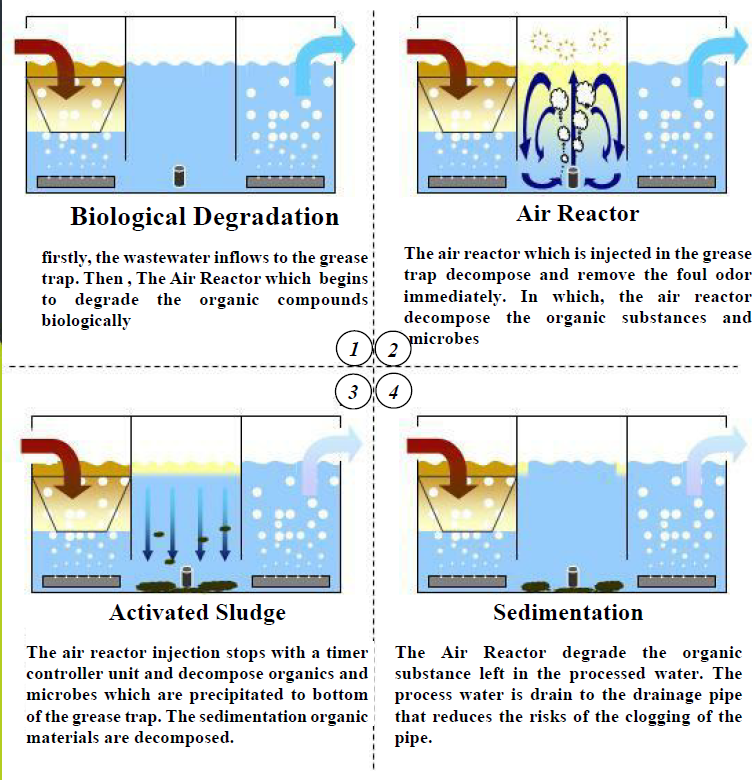 Biological Degradation

firstly, the wastewater inflows to the grease trap. Then , The Air Reactor which begins to degrade the organic compounds biologically

Air Reactor

The air reactor which is injected in the grease trap decompose and remove the foul odor immediately. In which, the air reactor decompose the organic substances and microbes

1

2

3

4

Activated Sludge

The air reactor injection stops with a timer controller unit and decompose organics and microbes which are precipitated to bottom of the grease trap. The sedimentation organic materials are decomposed.

Sedimentation

The Air Reactor degrade the organic substance left in the processed water. The process water is drain to the drainage pipe that reduces the risks of the clogging of the pipe.